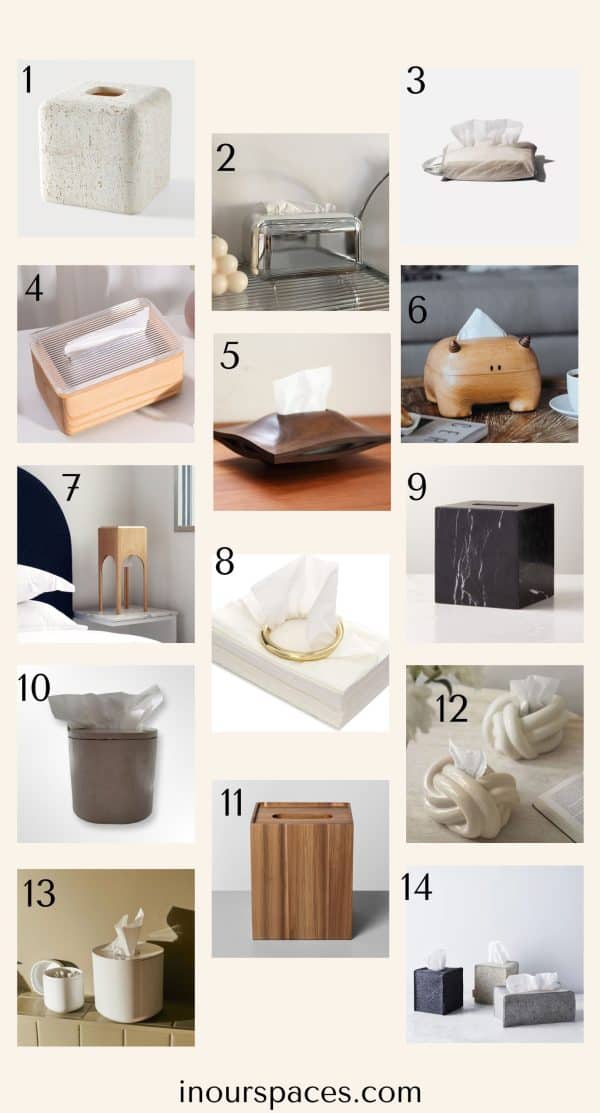 1

2

3

4

5

6

7

8

9

10

11

12

13

14

inourspaces.com