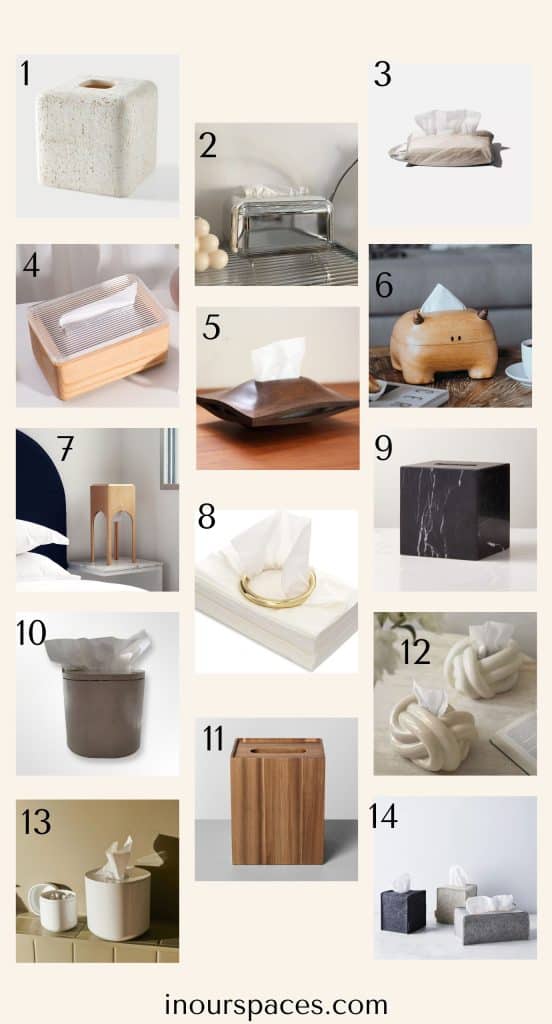 1
2
3
4
5
6
7
8
9
10
11
12
13
14

inourspaces.com